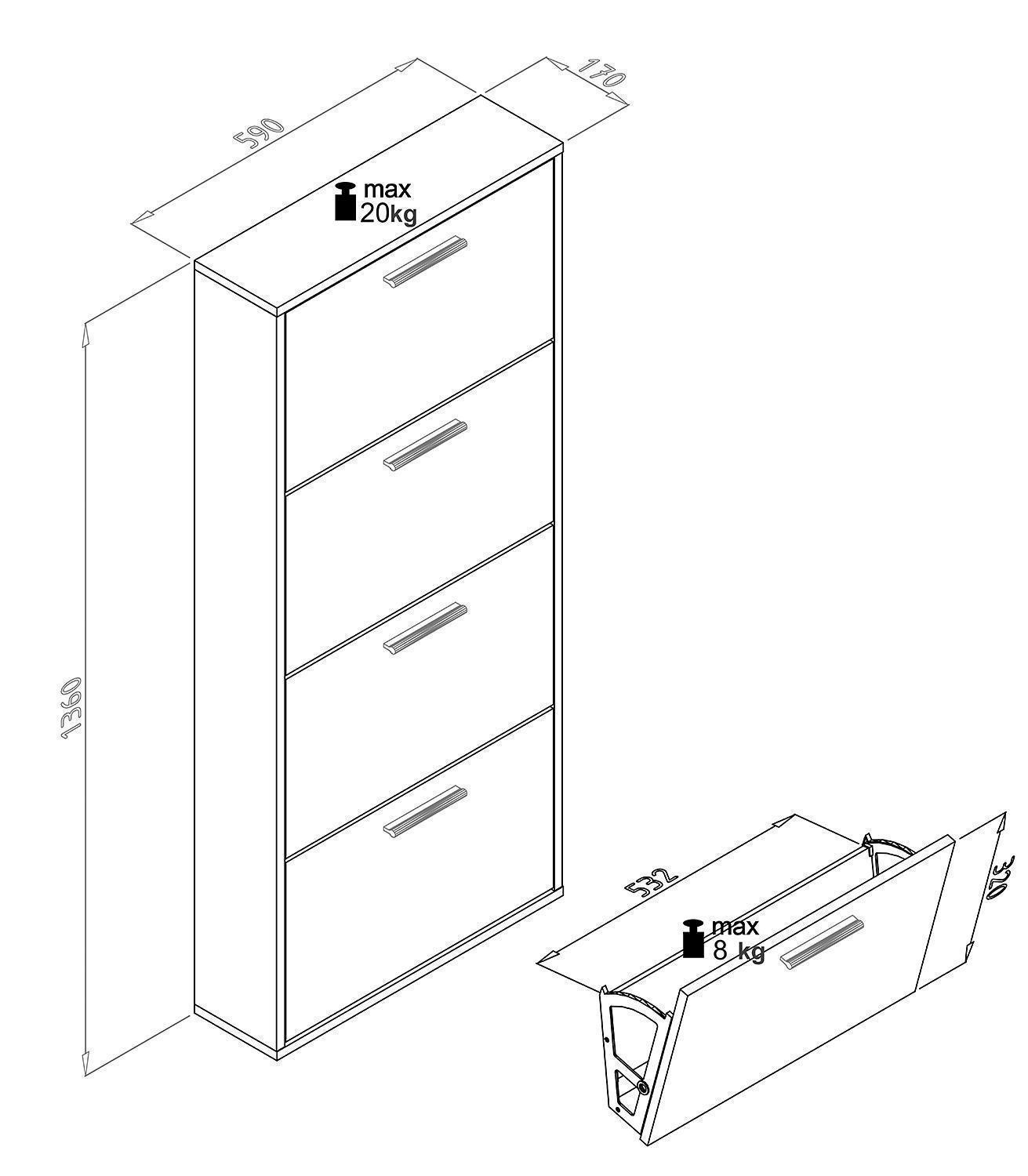 590
170
max
20kg
1360
532
320
max
8 kg