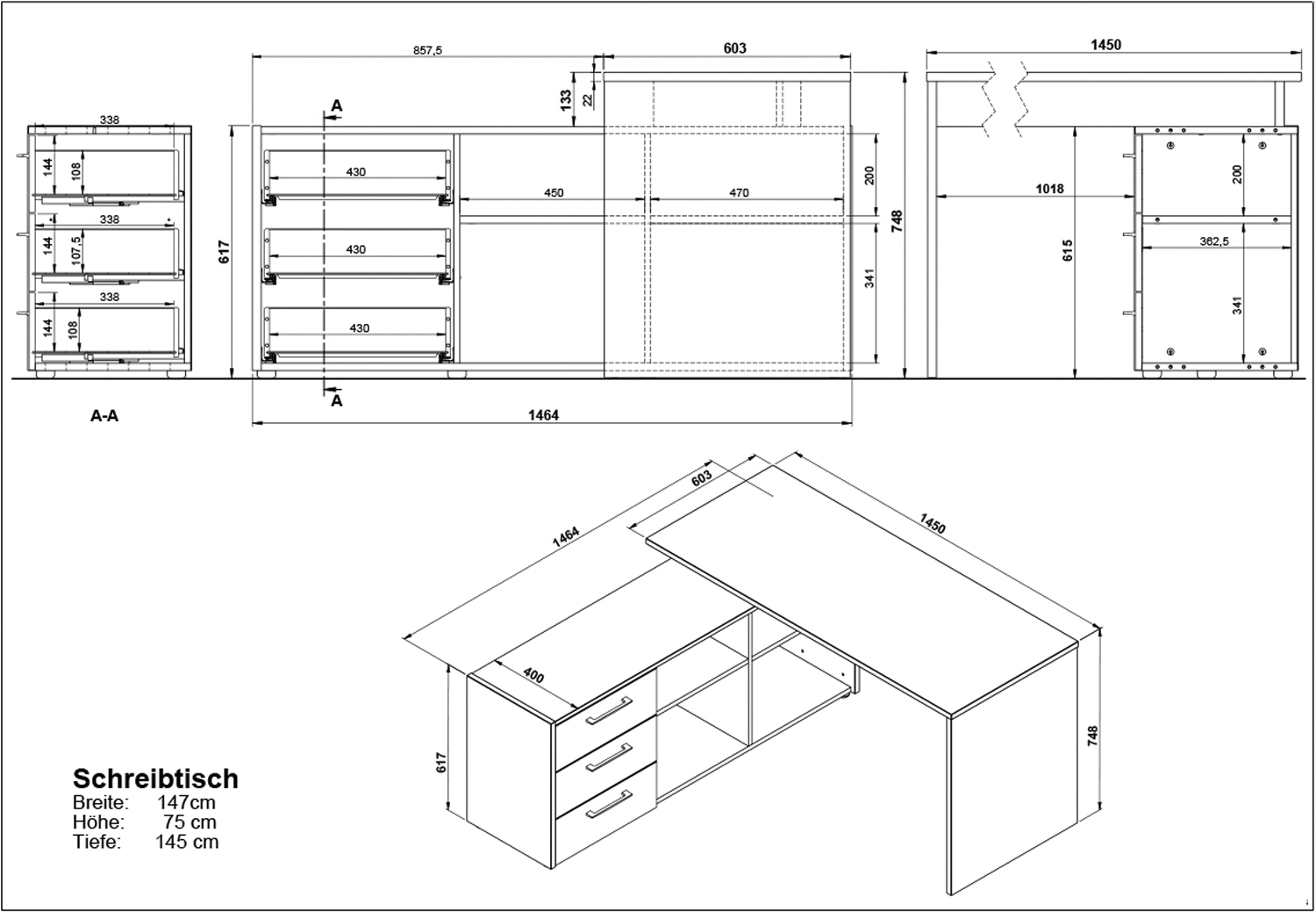 338
144
108
338
144
107,5
338
144
108

A-A

857,5
603
133
22
A
430
430
430
450
470
200
341
617
748
A
1464

1450
1018
615
200
362,5
341

603
1464
1450
400
617
748

Schreibtisch
Breite: 147cm
Höhe: 75 cm
Tiefe: 145 cm