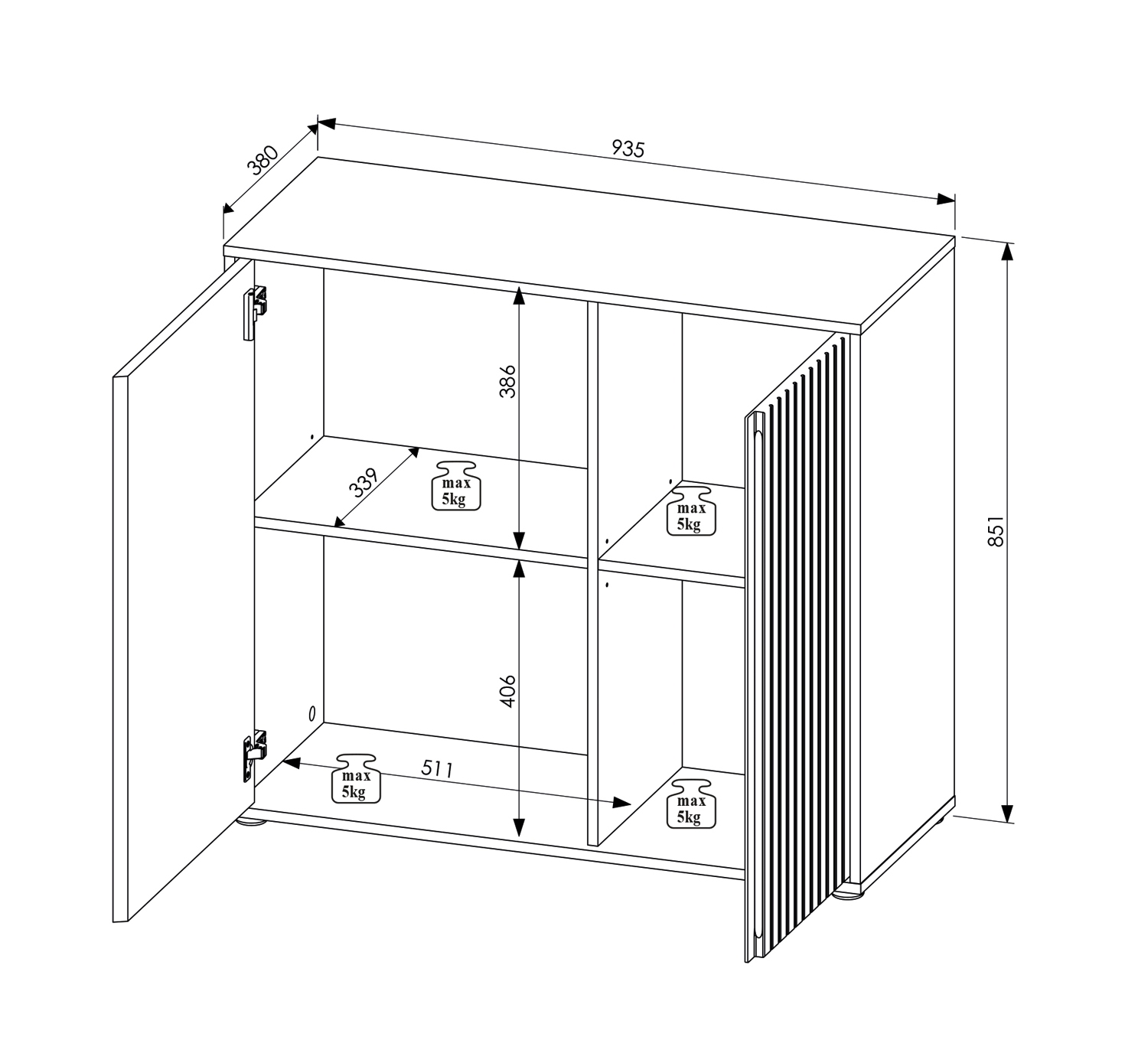 380
935
386
339
max
5kg
max
5kg
851
406
511
max
5kg
max
5kg